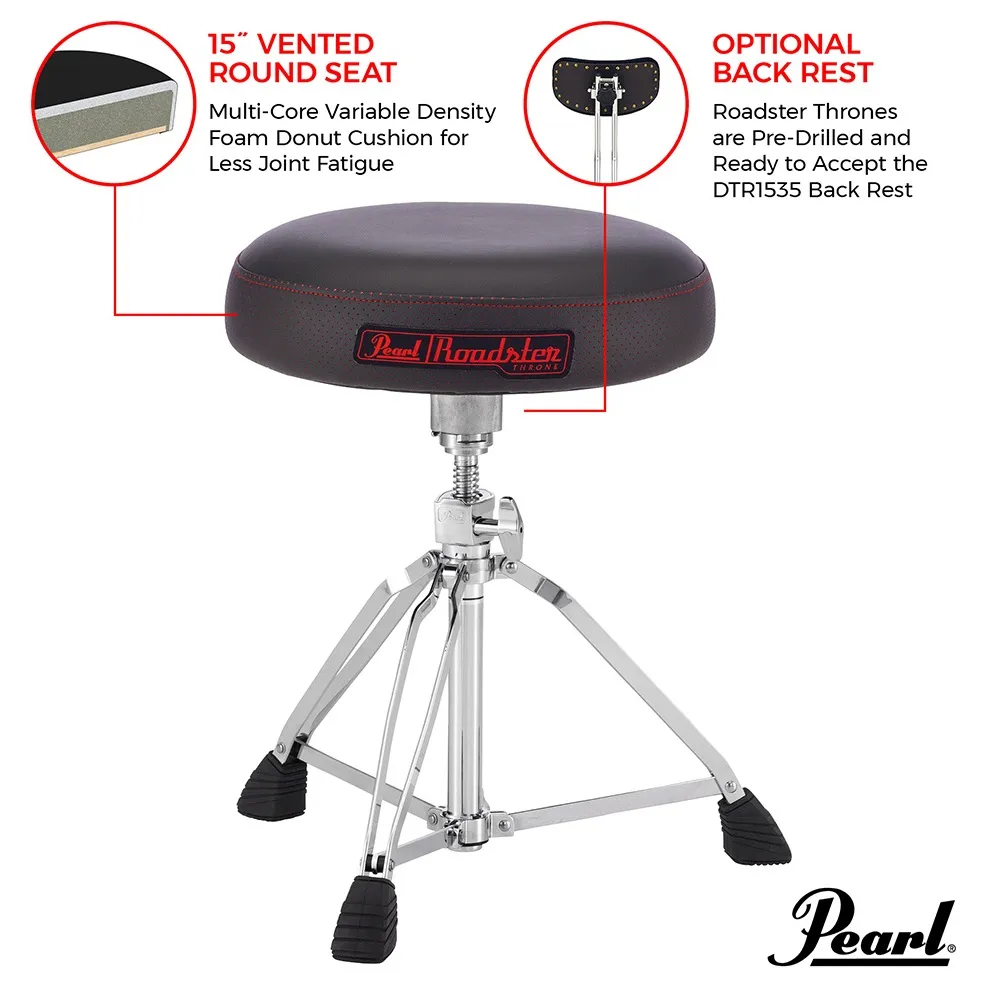 15″ VENTED ROUND SEAT

Multi-Core Variable Density Foam Donut Cushion for Less Joint Fatigue

OPTIONAL BACK REST

Roadster Thrones are Pre-Drilled and Ready to Accept the DTR1535 Back Rest

Pearl Roadster THRONE

Pearl®